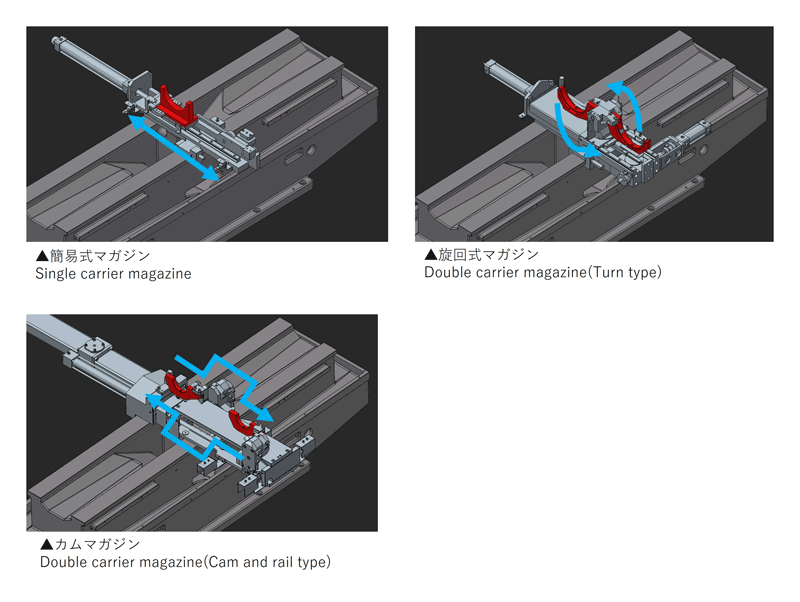 ▲簡易式マガジン
Single carrier magazine

▲旋回式マガジン
Double carrier magazine(Turn type)

▲カムマガジン
Double carrier magazine(Cam and rail type)